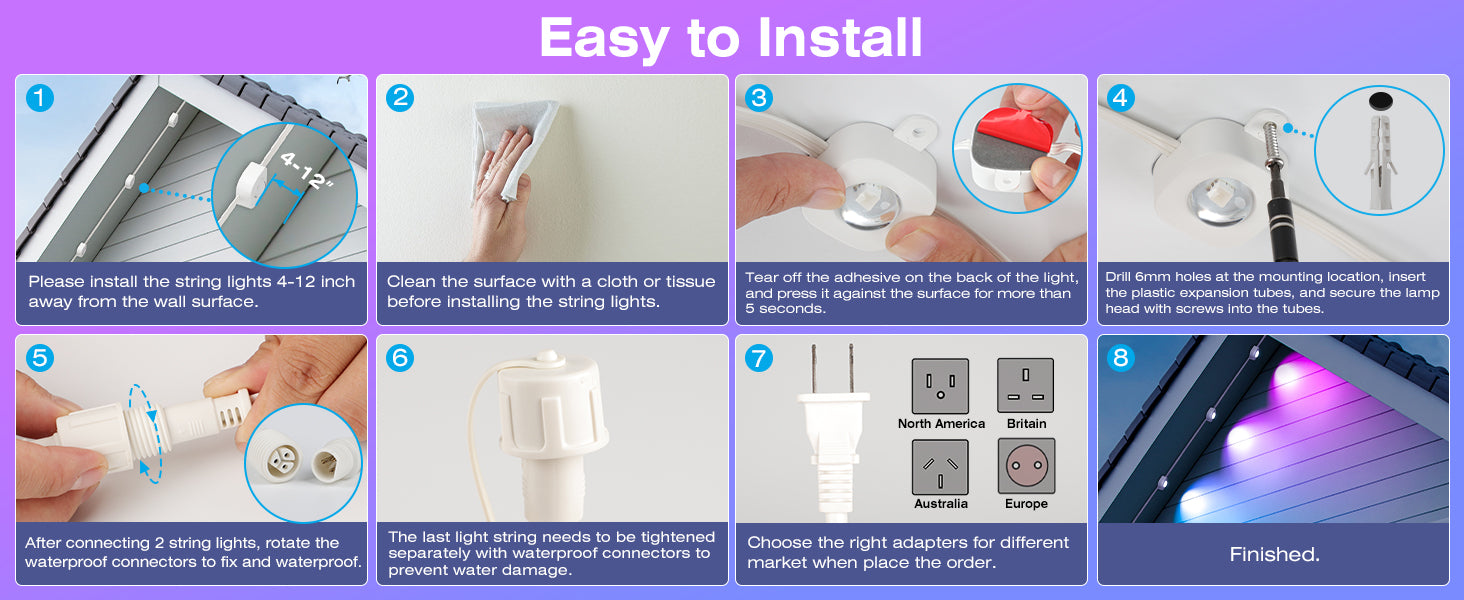 Easy to Install

1

4-12"

Please install the string lights 4-12 inch away from the wall surface.

2

Clean the surface with a cloth or tissue before installing the string lights.

3

Tear off the adhesive on the back of the light, and press it against the surface for more than 5 seconds.

4

Drill 6mm holes at the mounting location, insert the plastic expansion tubes, and secure the lamp head with screws into the tubes.

5

After connecting 2 string lights, rotate the waterproof connectors to fix and waterproof.

6

The last light string needs to be tightened separately with waterproof connectors to prevent water damage.

7

North America

Britain

Australia

Europe

Choose the right adapters for different market when place the order.

8

Finished.